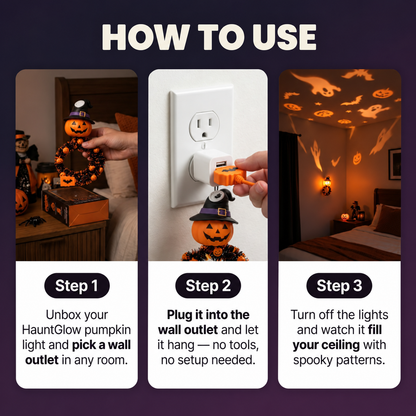 HOW TO USE

Step 1

Unbox your HauntGlow pumpkin light and pick a wall outlet in any room.

Step 2

Plug it into the wall outlet and let it hang — no tools, no setup needed.

Step 3

Turn off the lights and watch it fill your ceiling with spooky patterns.